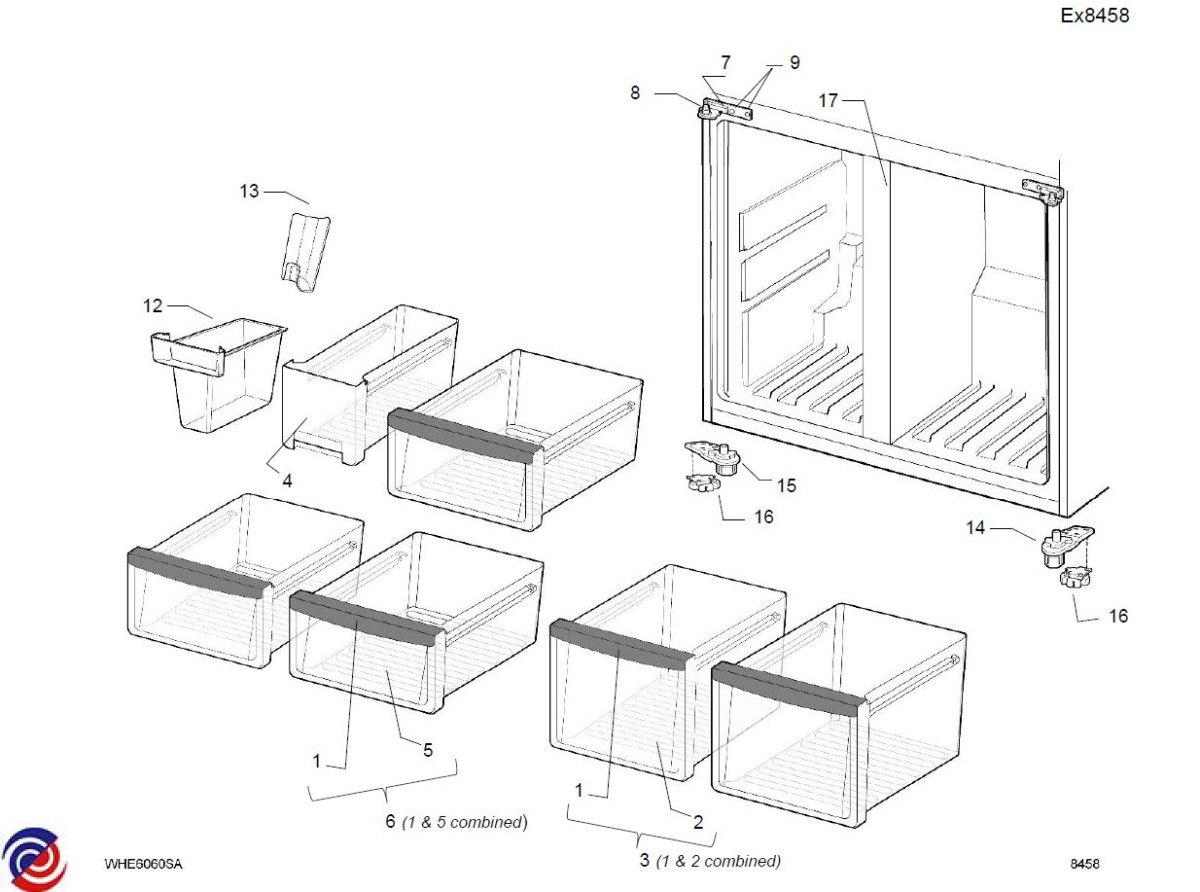 Ex8458

7
9
8
17
13
12
4
15
16
14
16
1
5
6 (1 & 5 combined)
1
2
3 (1 & 2 combined)

WHE6060SA
8458